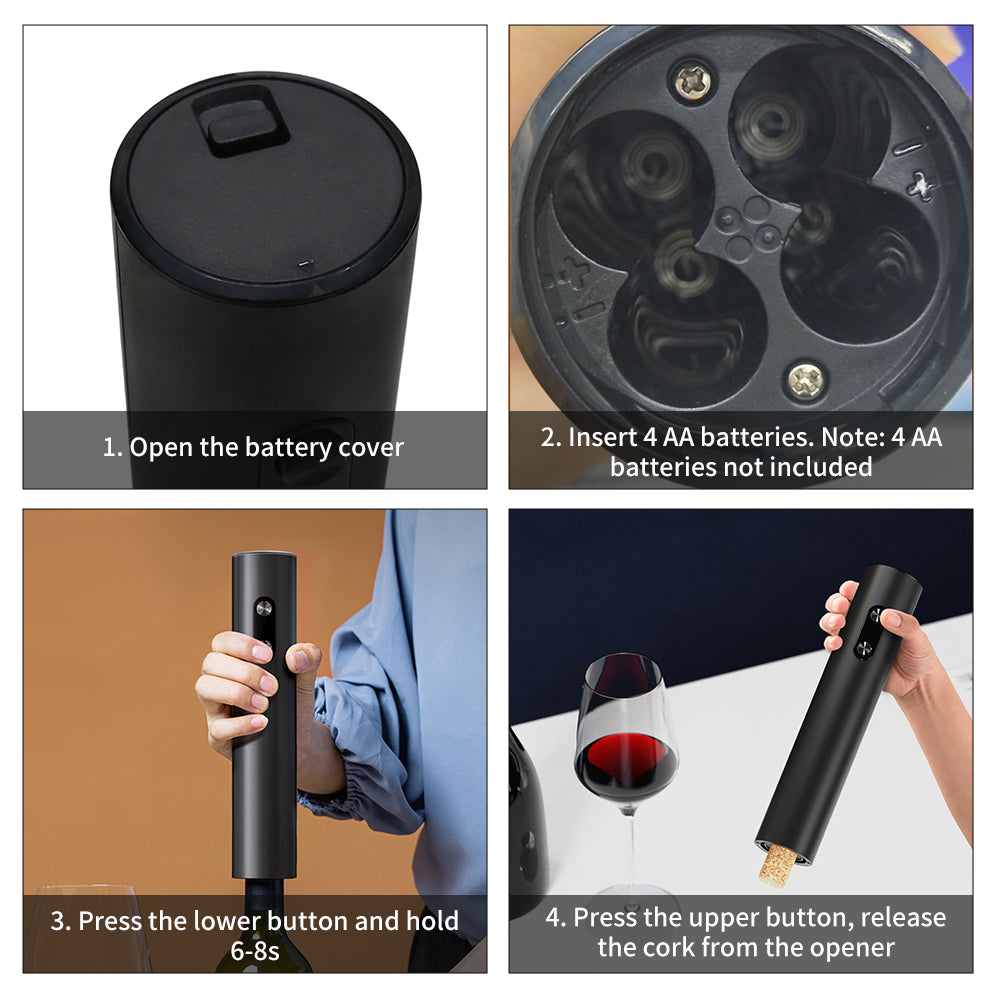 1. Open the battery cover

2. Insert 4 AA batteries. Note: 4 AA batteries not included

3. Press the lower button and hold 6-8s

4. Press the upper button, release the cork from the opener